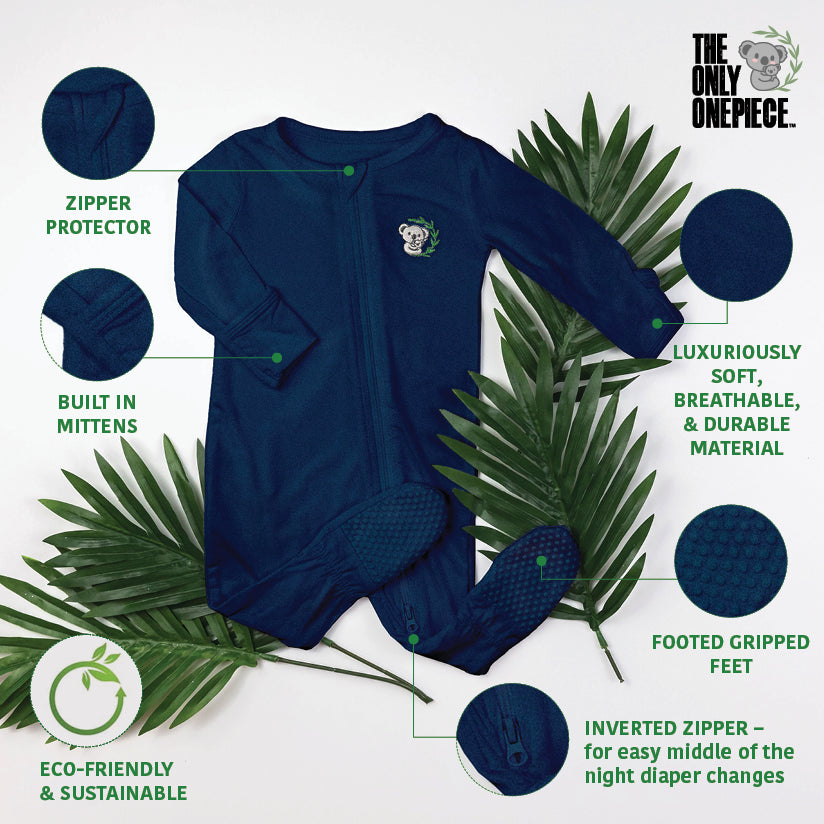 THE ONLY ONEPIECE™

ZIPPER PROTECTOR

BUILT IN MITTENS

LUXURIOUSLY SOFT, BREATHABLE, & DURABLE MATERIAL

FOOTED GRIPPED FEET

ECO-FRIENDLY & SUSTAINABLE

INVERTED ZIPPER – for easy middle of the night diaper changes